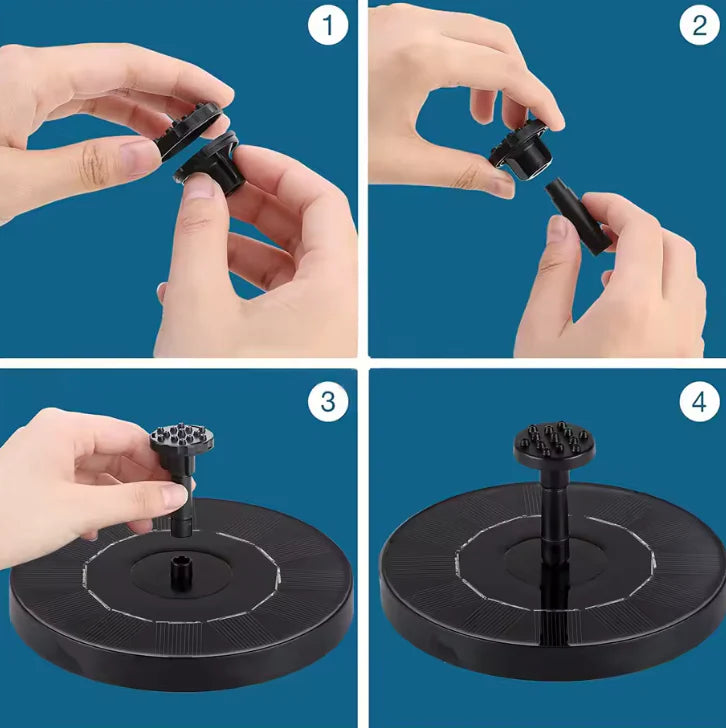 1

2

3

4